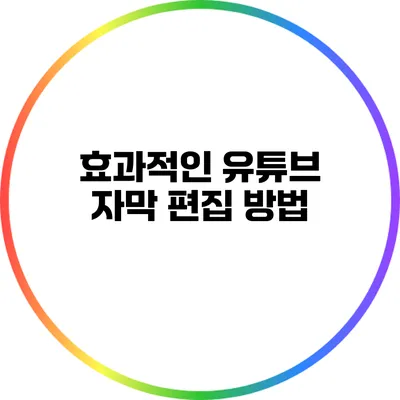 효과적인 유튜브 자막 편집 방법