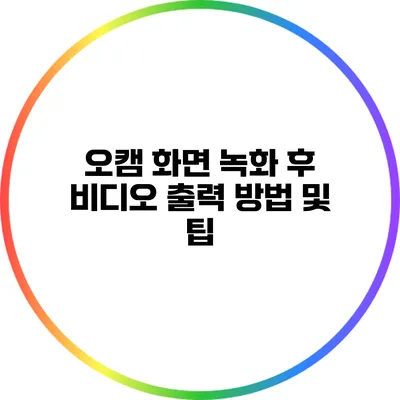 오캠 화면 녹화 후 비디오 출력 방법 및 팁