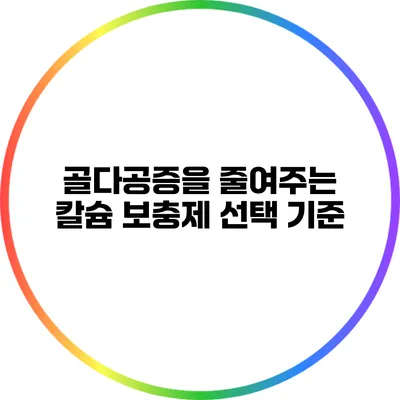 골다공증을 줄여주는 칼슘 보충제 선택 기준