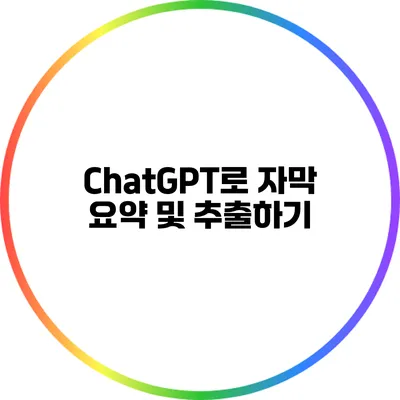 ChatGPT로 자막
요약 및 추출하기