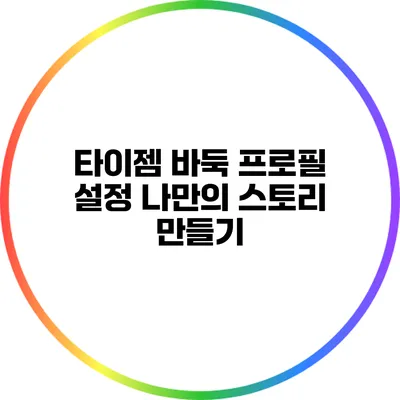 타이젬 바둑 프로필 설정 나만의 스토리 만들기