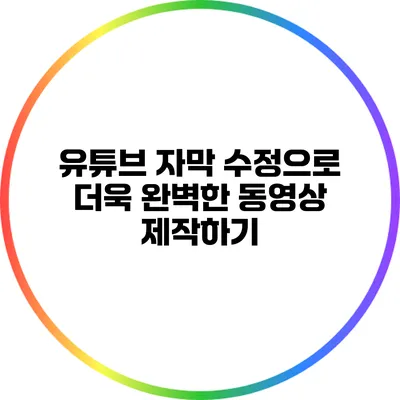 유튜브 자막 수정으로 더욱 완벽한 동영상 제작하기