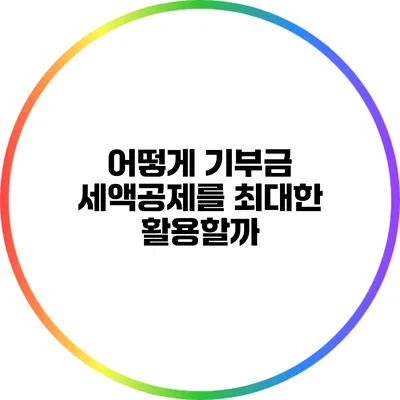 어떻게 기부금 세액공제를 최대한 활용할까