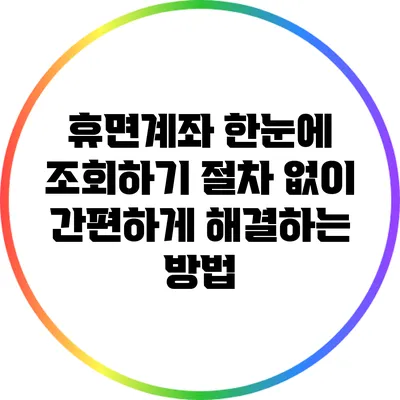 휴면계좌 한눈에 조회하기 절차 없이 간편하게 해결하는 방법