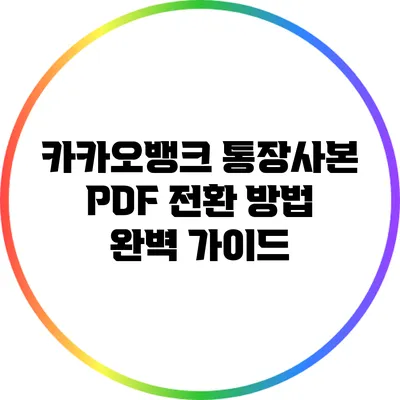 카카오뱅크 통장사본 PDF 전환 방법 완벽 가이드