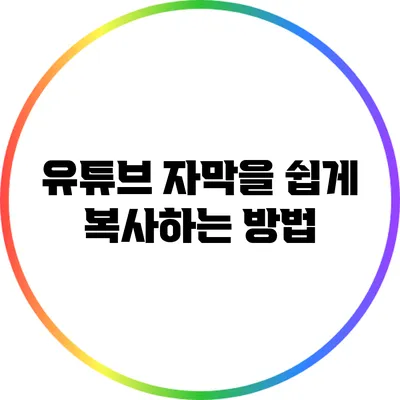 유튜브 자막을 쉽게 복사하는 방법