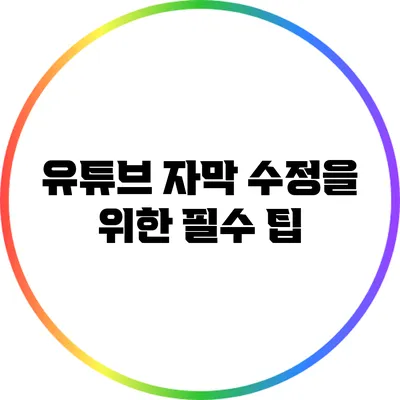 유튜브 자막 수정을 위한 필수 팁