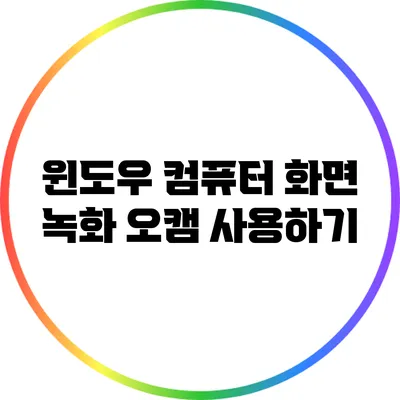 윈도우 컴퓨터 화면
녹화 오캠 사용하기