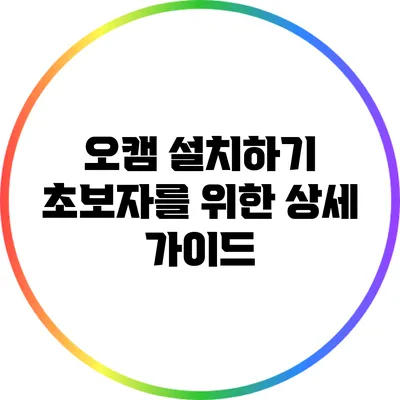 오캠 설치하기 초보자를 위한 상세 가이드