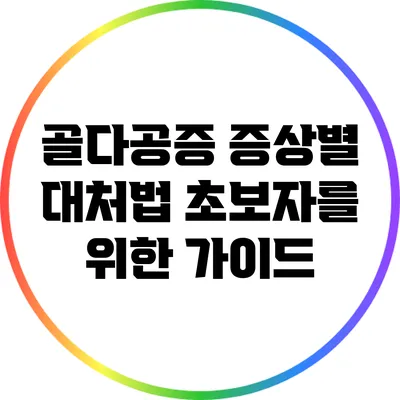 골다공증 증상별 대처법 초보자를 위한 가이드