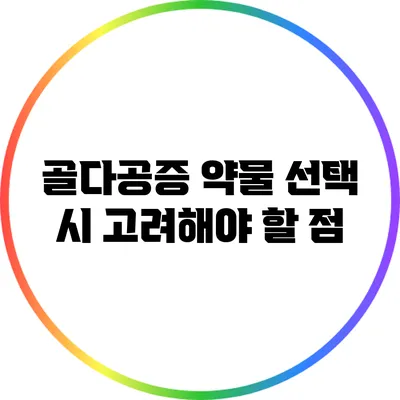 골다공증 약물 선택 시 고려해야 할 점