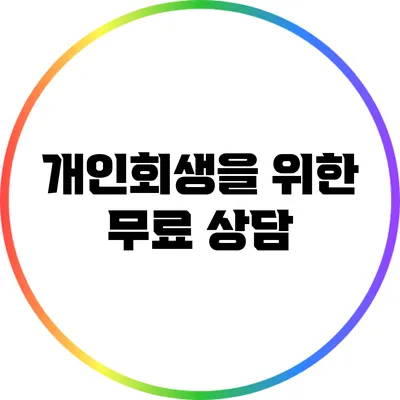 개인회생을 위한
무료 상담